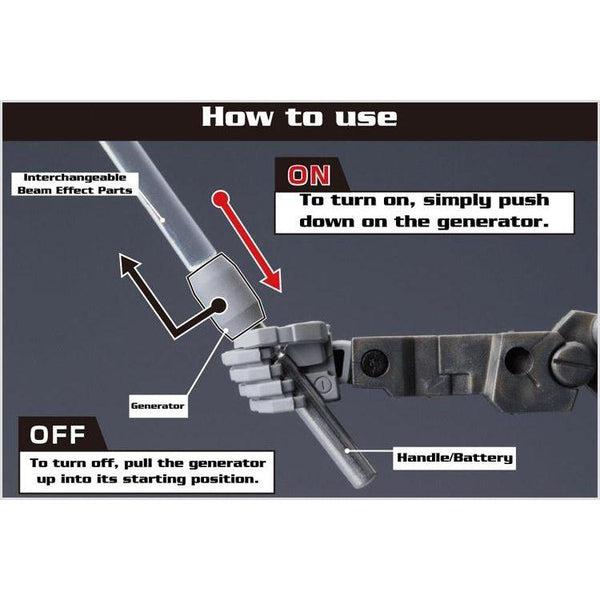 How to use

Interchangeable Beam Effect Parts

ON

To turn on, simply push down on the generator.

Generator

OFF

To turn off, pull the generator up into its starting position.

Handle/Battery