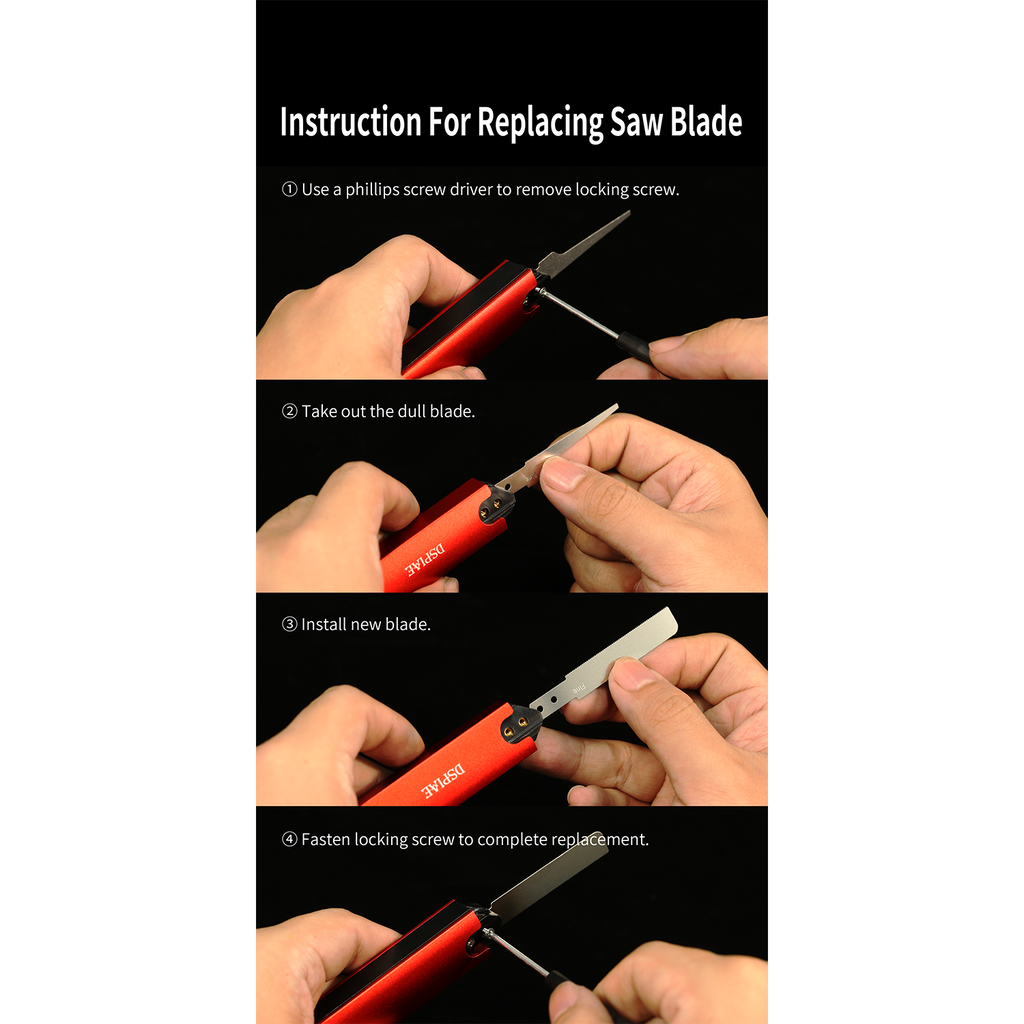 Instruction For Replacing Saw Blade

① Use a phillips screw driver to remove locking screw.

② Take out the dull blade.

DSPIAE

③ Install new blade.

Fine

DSPIAE

④ Fasten locking screw to complete replacement.