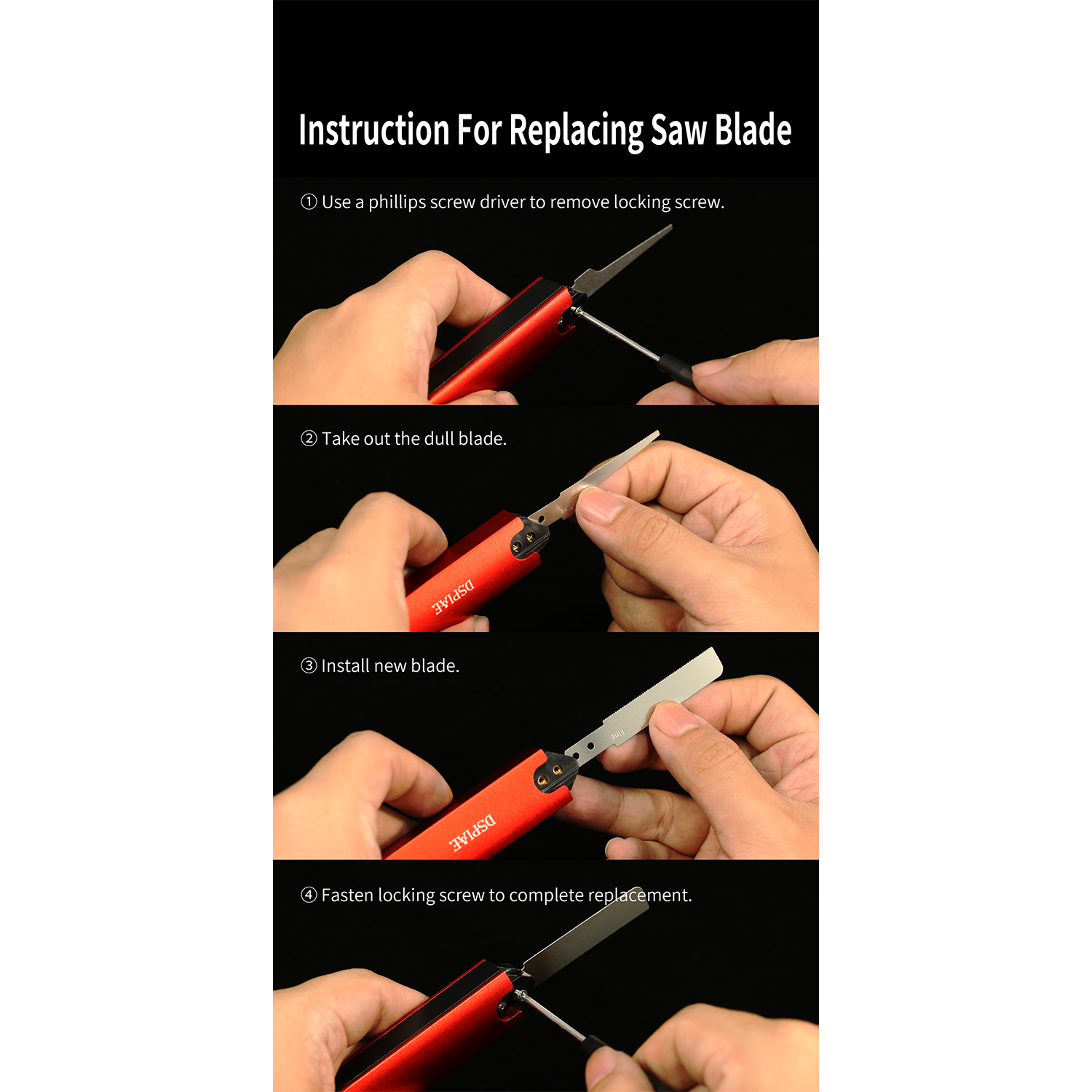 Instruction For Replacing Saw Blade

① Use a phillips screw driver to remove locking screw.

② Take out the dull blade.

DSPIAE

③ Install new blade.

Fine

DSPIAE

④ Fasten locking screw to complete replacement.